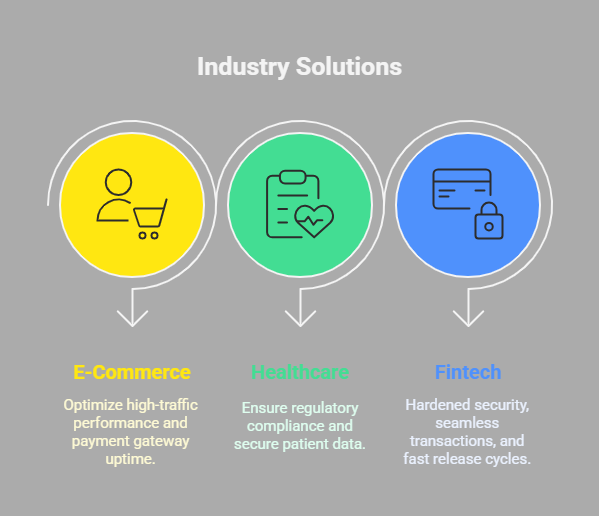 Industry Solutions

E-Commerce

Optimize high-traffic performance and payment gateway uptime.

Healthcare

Ensure regulatory compliance and secure patient data.

Fintech

Hardened security, seamless transactions, and fast release cycles.